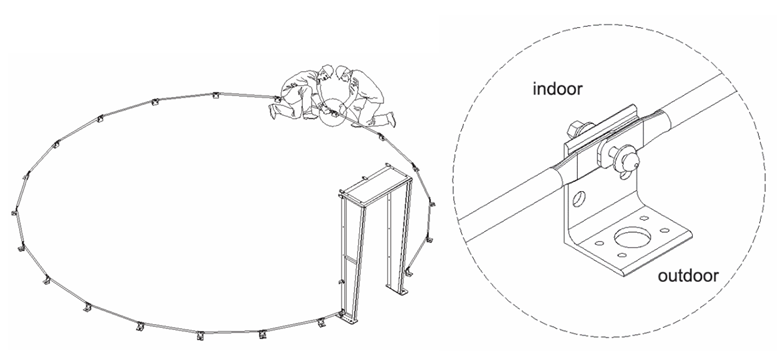 indoor

outdoor