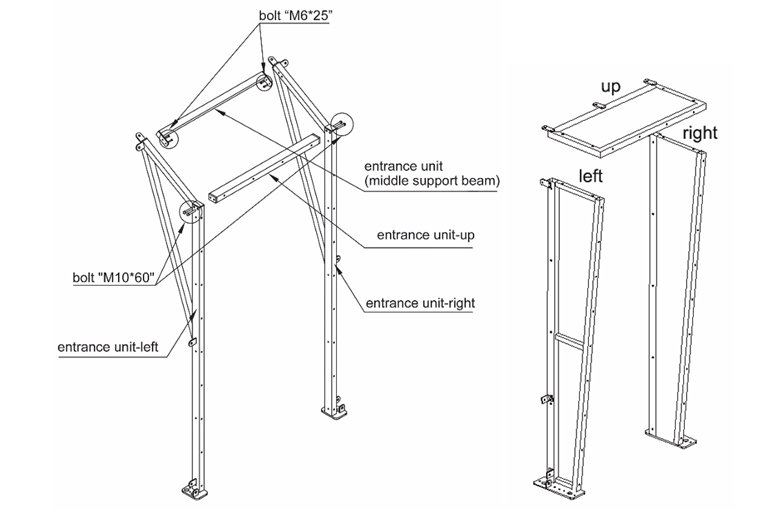 bolt “M6*25”

entrance unit
(middle support beam)

entrance unit-up

bolt "M10*60"

entrance unit-right

entrance unit-left

up

right

left